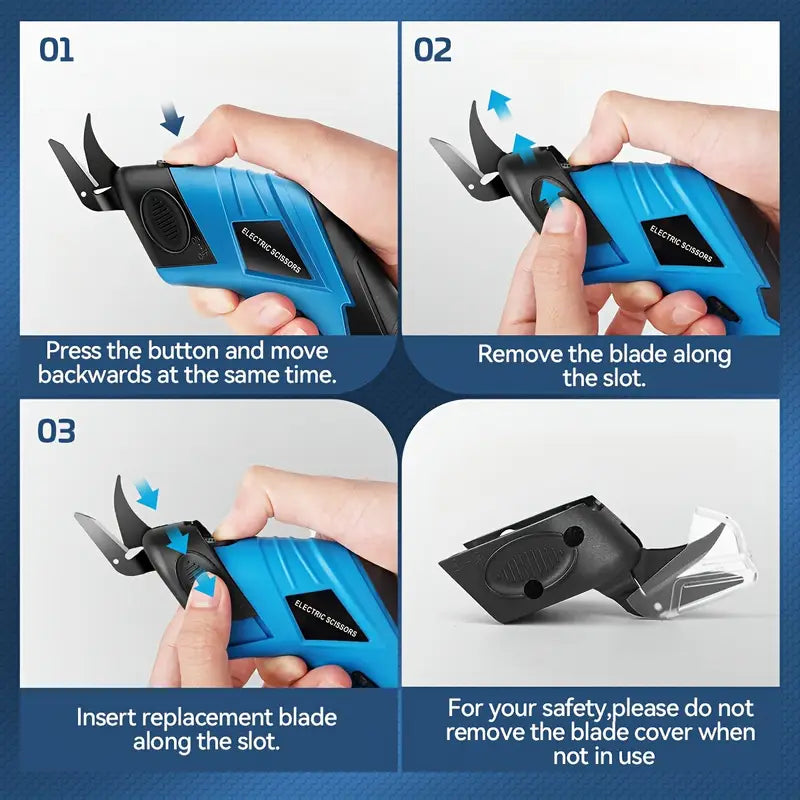 01

ELECTRIC SCISSORS

Press the button and move backwards at the same time.

02

ELECTRIC SCISSORS

Remove the blade along the slot.

03

ELECTRIC SCISSORS

Insert replacement blade along the slot.

For your safety,please do not remove the blade cover when not in use