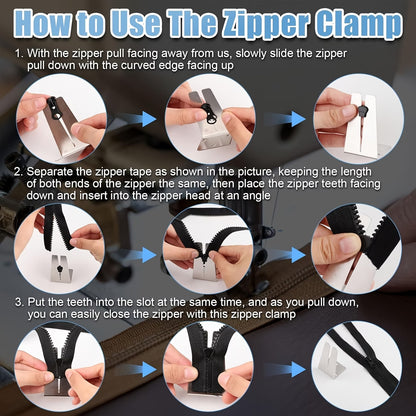 How to Use The Zipper Clamp

1. With the zipper pull facing away from us, slowly slide the zipper pull down with the curved edge facing up

2. Separate the zipper tape as shown in the picture, keeping the length of both ends of the zipper the same, then place the zipper teeth facing down and insert into the zipper head at an angle

3. Put the teeth into the slot at the same time, and as you pull down, you can easily close the zipper with this zipper clamp