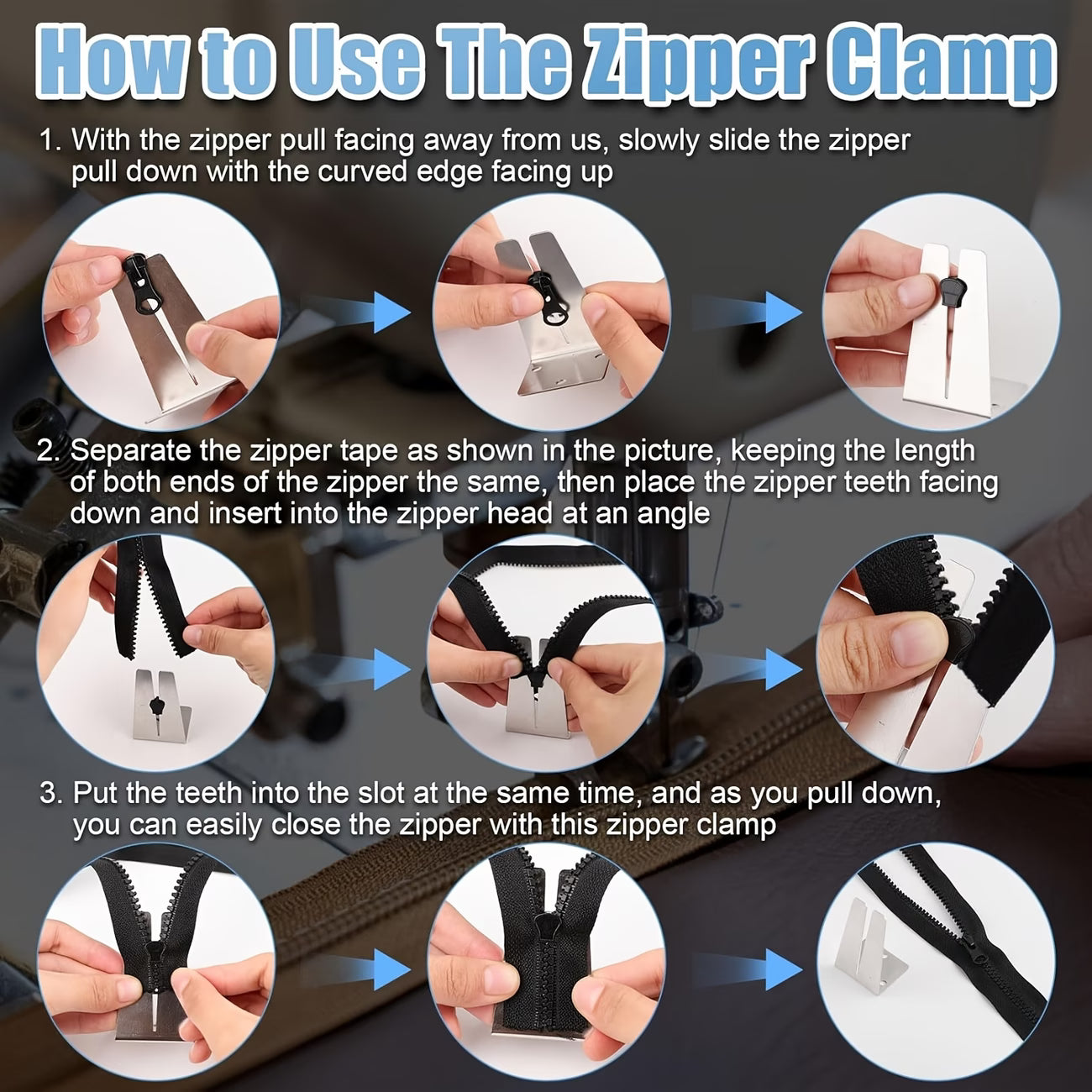 How to Use The Zipper Clamp

1. With the zipper pull facing away from us, slowly slide the zipper pull down with the curved edge facing up

2. Separate the zipper tape as shown in the picture, keeping the length of both ends of the zipper the same, then place the zipper teeth facing down and insert into the zipper head at an angle

3. Put the teeth into the slot at the same time, and as you pull down, you can easily close the zipper with this zipper clamp