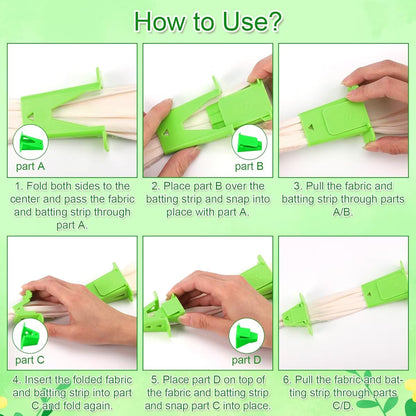 How to Use?

part A

1. Fold both sides to the center and pass the fabric and batting strip through part A.

part B

2. Place part B over the batting strip and snap into place with part A.

3. Pull the fabric and batting strip through parts A/B.

part C

4. Insert the folded fabric and batting strip into part C and fold again.

part D

5. Place part D on top of the fabric and batting strip and snap part C into place.

6. Pull the fabric and batting strip through parts C/D.