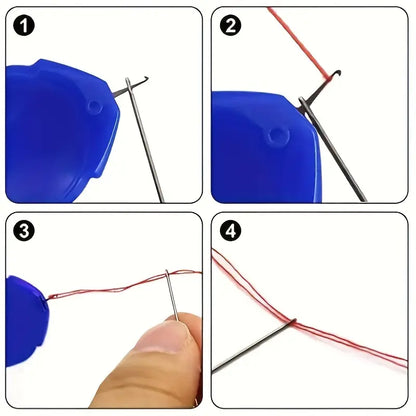 1

2

3

4