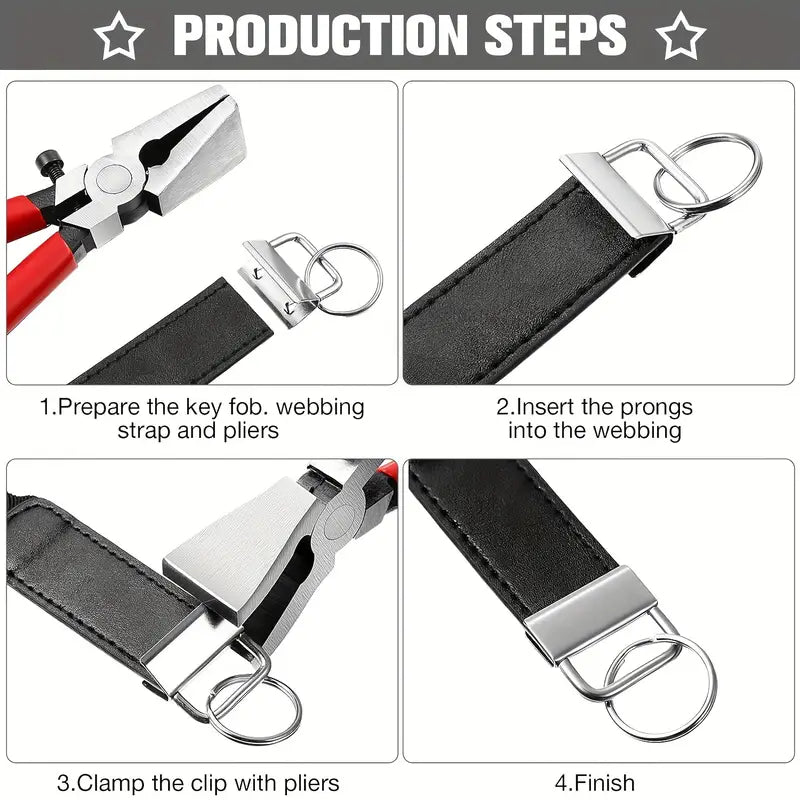 PRODUCTION STEPS

1.Prepare the key fob. webbing strap and pliers

2.Insert the prongs into the webbing

3.Clamp the clip with pliers

4.Finish