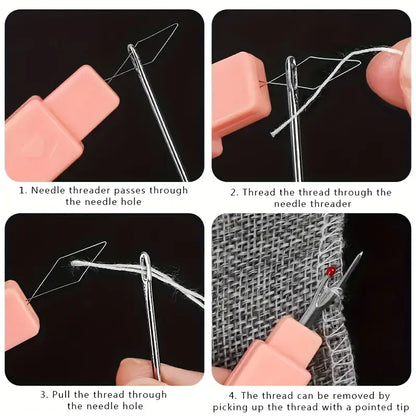 1. Needle threader passes through the needle hole

2. Thread the thread through the needle threader

3. Pull the thread through the needle hole

4. The thread can be removed by picking up the thread with a pointed tip