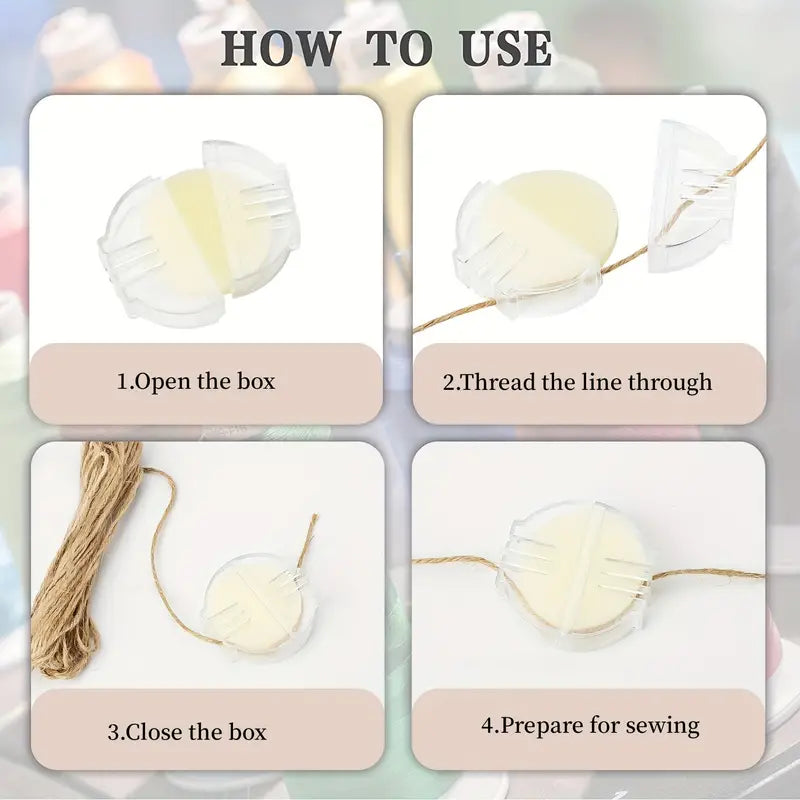 HOW TO USE

1.Open the box

2.Thread the line through

3.Close the box

4.Prepare for sewing