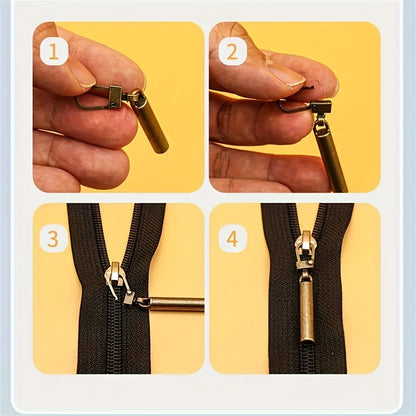 1

2

3

4