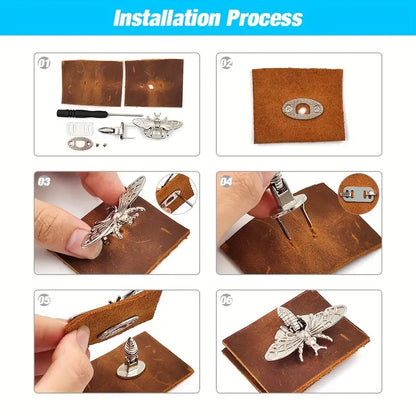 Installation Process

01

02

03

04

05

06