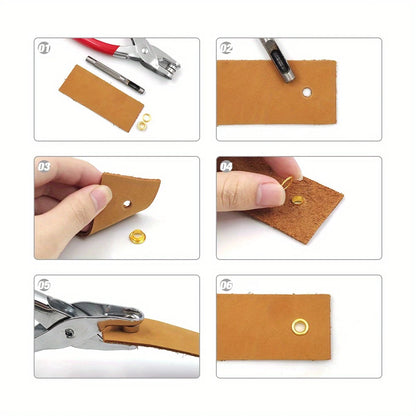 01

02

03

04

05

06