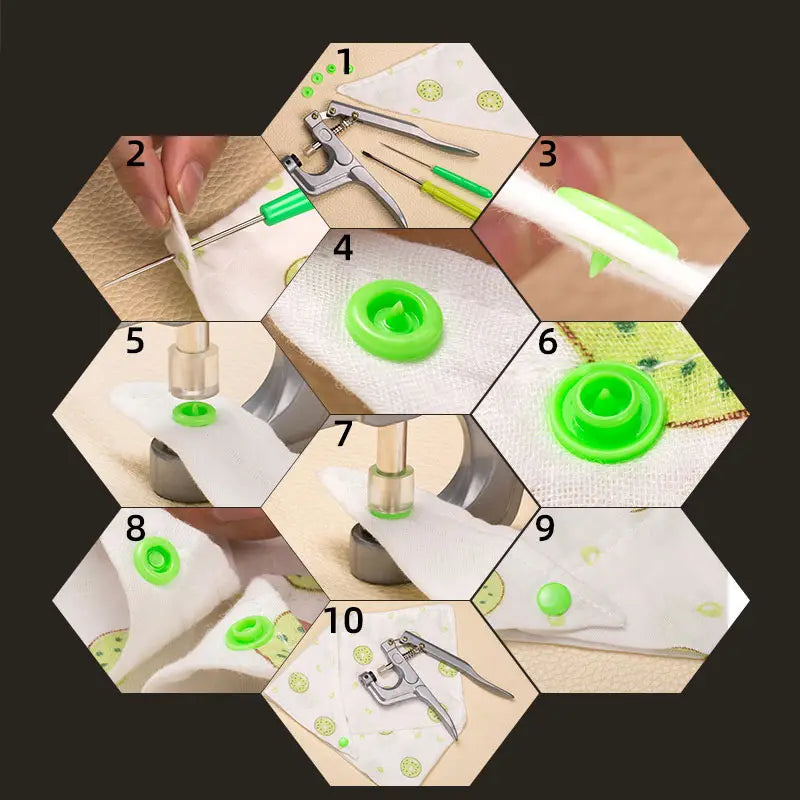 1
2
3
4
5
6
7
8
9
10