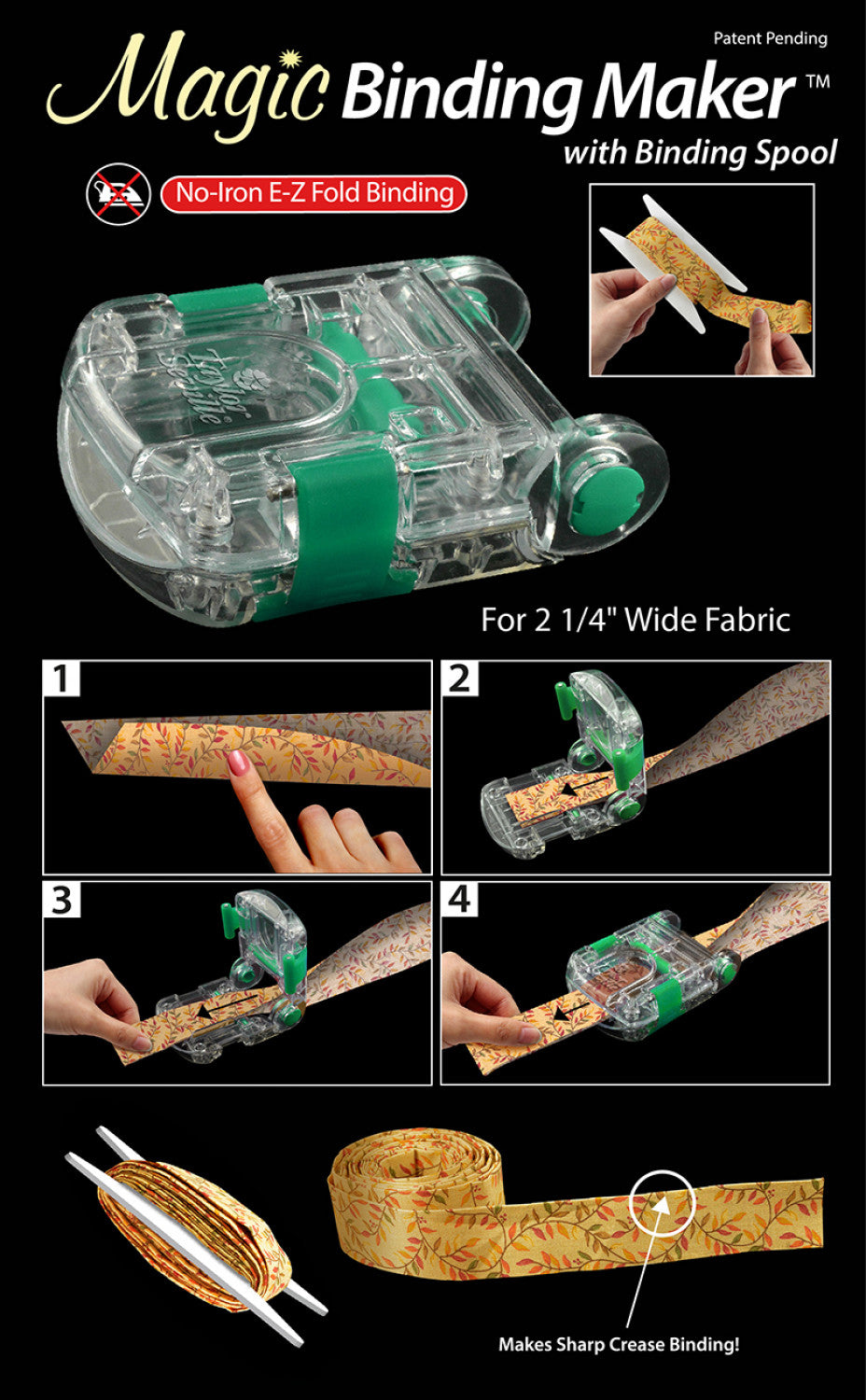 Patent Pending

Magic Binding Maker™
with Binding Spool

No-Iron E-Z Fold Binding

Taylor Seville

For 2 1/4" Wide Fabric

1

2

3

4

Makes Sharp Crease Binding!