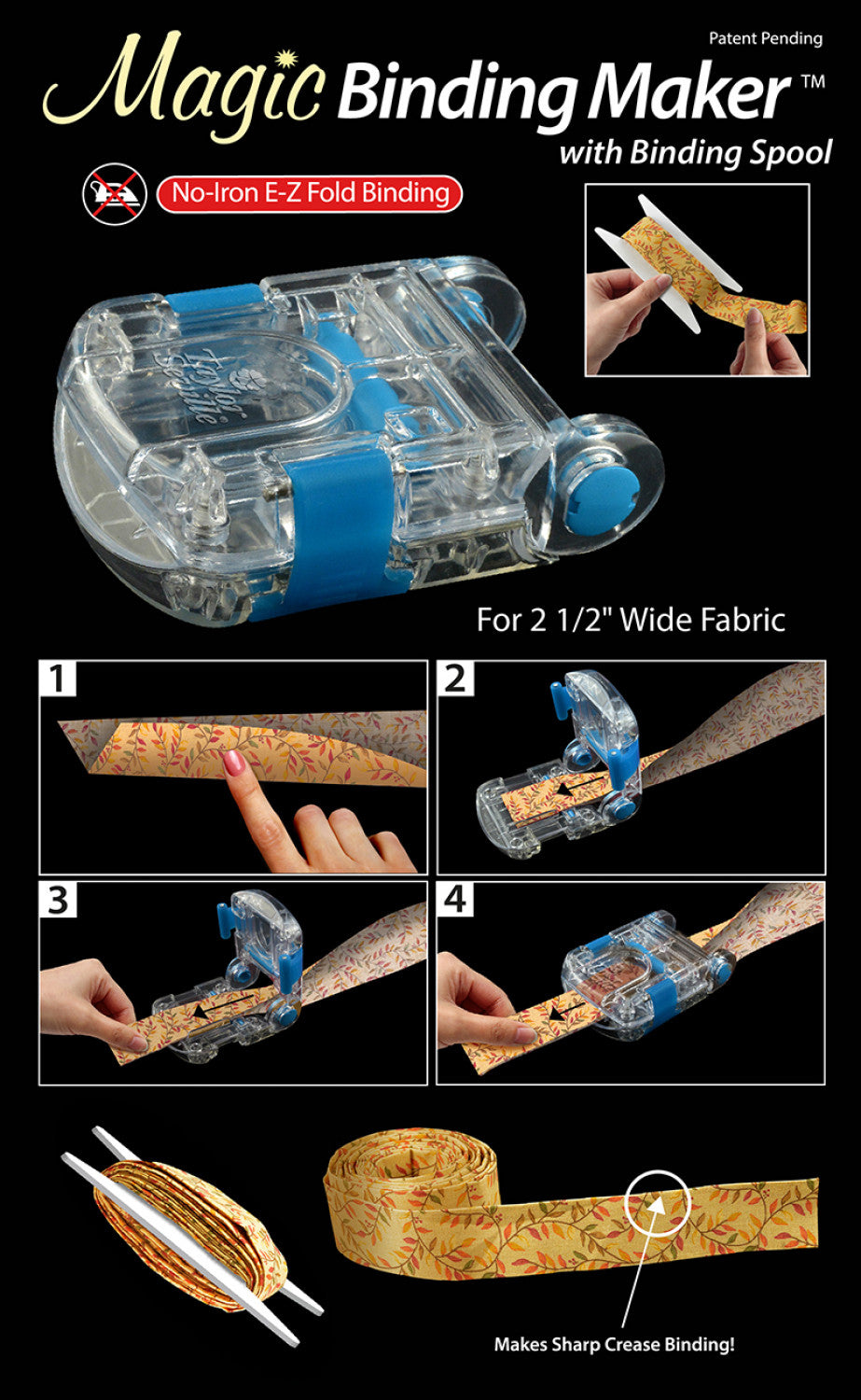 Patent Pending

Magic Binding Maker™
with Binding Spool

No-Iron E-Z Fold Binding

Taylor Seville

For 2 1/2" Wide Fabric

1

2

3

4

Makes Sharp Crease Binding!